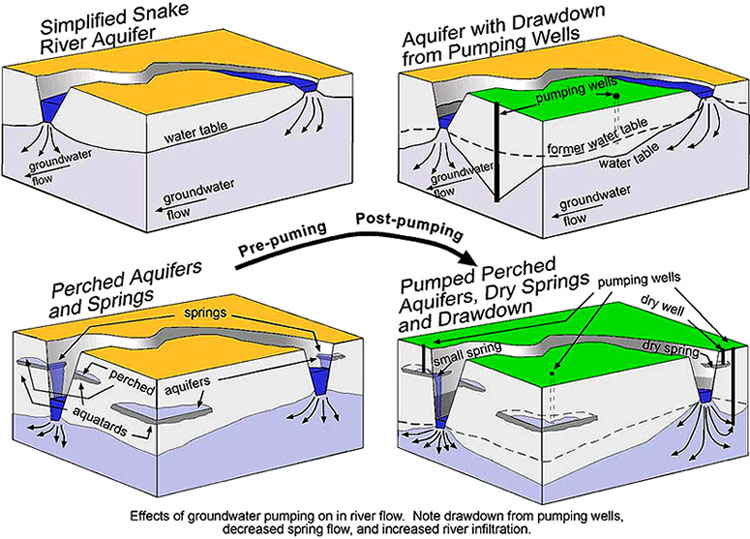 Simplified Snake River Aquifer

water table

groundwater flow

groundwater flow

Aquifer with Drawdown from Pumping Wells

pumping wells

former water table

water table

groundwater flow

groundwater flow

Pre-puming

Post-pumping

Perched Aquifers and Springs

springs

perched

aquifers

aquatards

Pumped Perched Aquifers, Dry Springs and Drawdown

pumping wells

dry well

dry spring

small spring

Effects of groundwater pumping on in river flow. Note drawdown from pumping wells, decreased spring flow, and increased river infiltration.