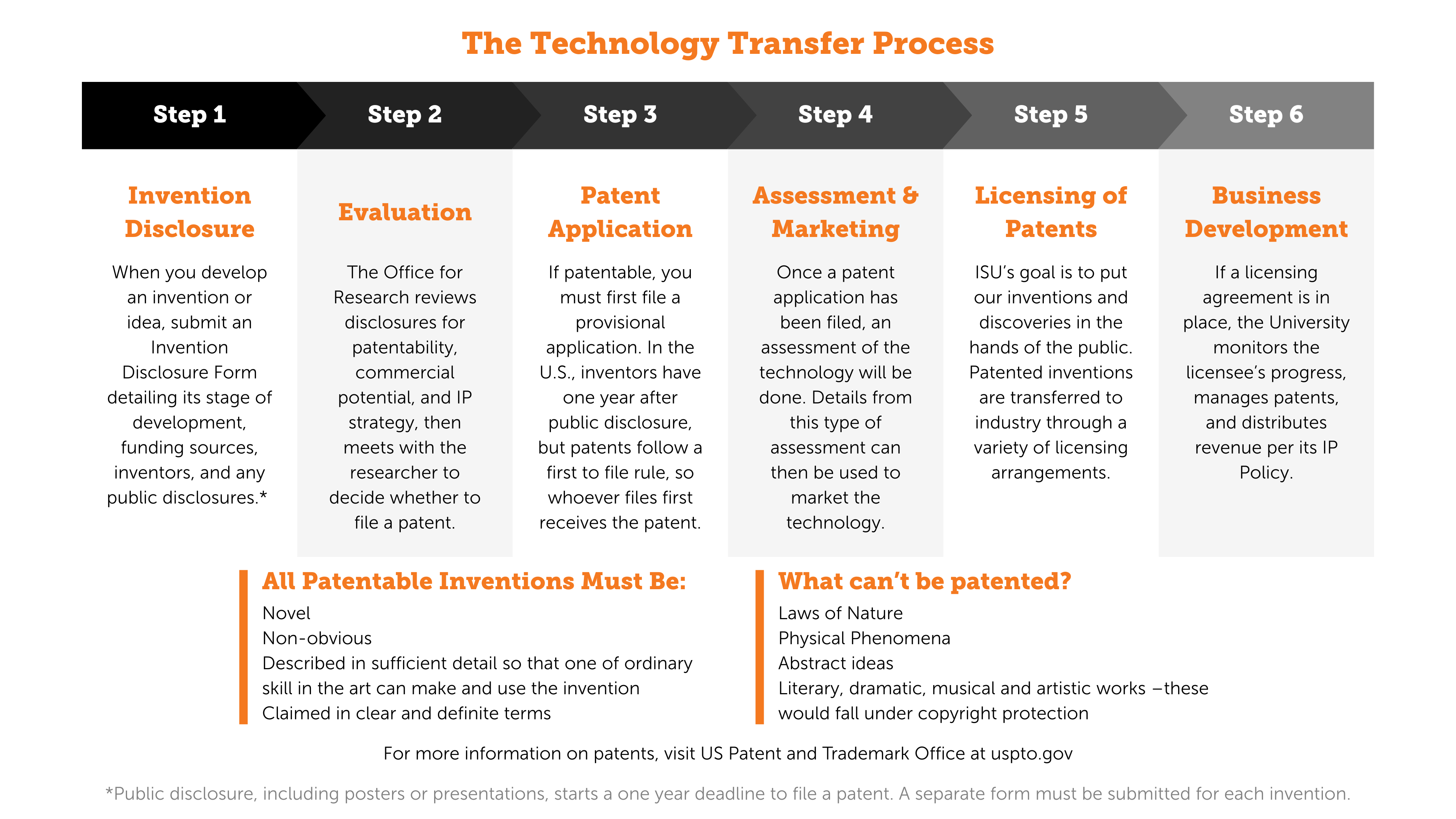 The Technology Transfer Process

Step 1

Invention Disclosure

When you develop an invention or idea, submit an Invention Disclosure Form detailing its stage of development, funding sources, inventors, and any public disclosures.*

Step 2

Evaluation

The Office for Research reviews disclosures for patentability, commercial potential, and IP strategy, then meets with the researcher to decide whether to file a patent.

Step 3

Patent Application

If patentable, you must first file a provisional application. In the U.S., inventors have one year after public disclosure, but patents follow a first to file rule, so whoever files first receives the patent.

Step 4

Assessment & Marketing

Once a patent application has been filed, an assessment of the technology will be done. Details from this type of assessment can then be used to market the technology.

Step 5

Licensing of Patents

ISU's goal is to put our inventions and discoveries in the hands of the public. Patented inventions are transferred to industry through a variety of licensing arrangements.

Step 6

Business Development

If a licensing agreement is in place, the University monitors the licensee's progress, manages patents, and distributes revenue per its IP Policy.

All Patentable Inventions Must Be:

Novel
Non-obvious
Described in sufficient detail so that one of ordinary skill in the art can make and use the invention
Claimed in clear and definite terms

What can't be patented?

Laws of Nature
Physical Phenomena
Abstract ideas
Literary, dramatic, musical and artistic works –these would fall under copyright protection

For more information on patents, visit US Patent and Trademark Office at uspto.gov

*Public disclosure, including posters or presentations, starts a one year deadline to file a patent. A separate form must be submitted for each invention.